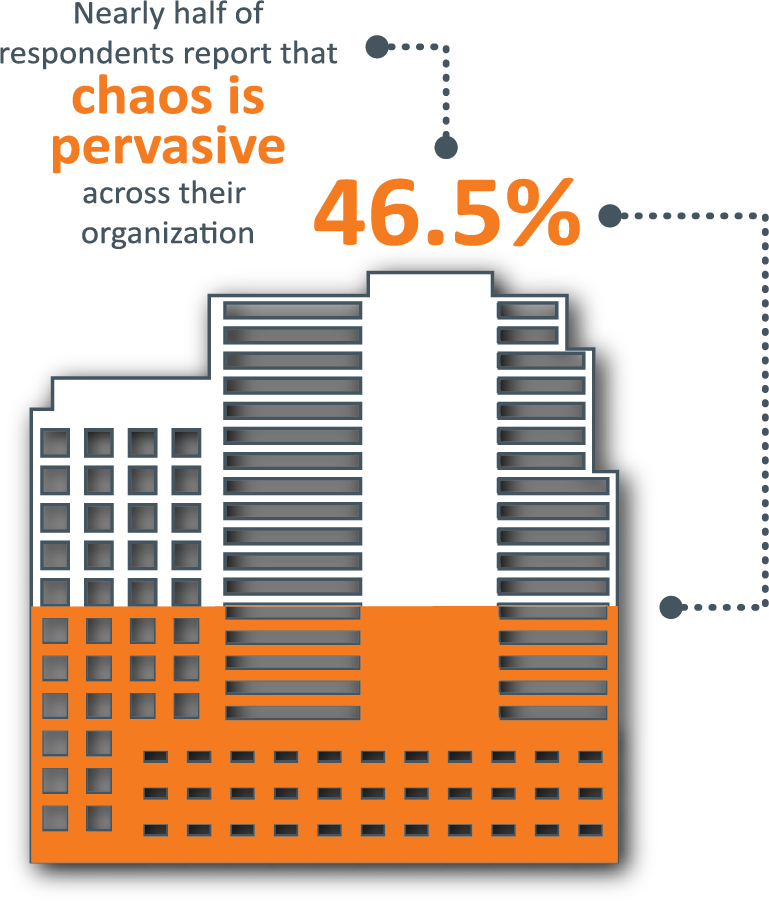 Nearly half of respondents report that chaos is pervasive across their organization

46.5%