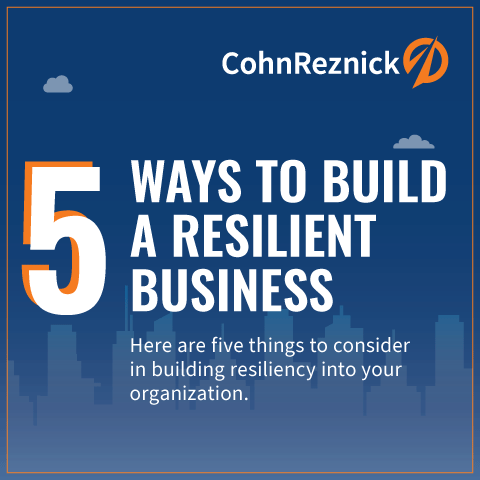 CohnReznick

5 WAYS TO BUILD A RESILIENT BUSINESS

Here are five things to consider in building resiliency into your organization.