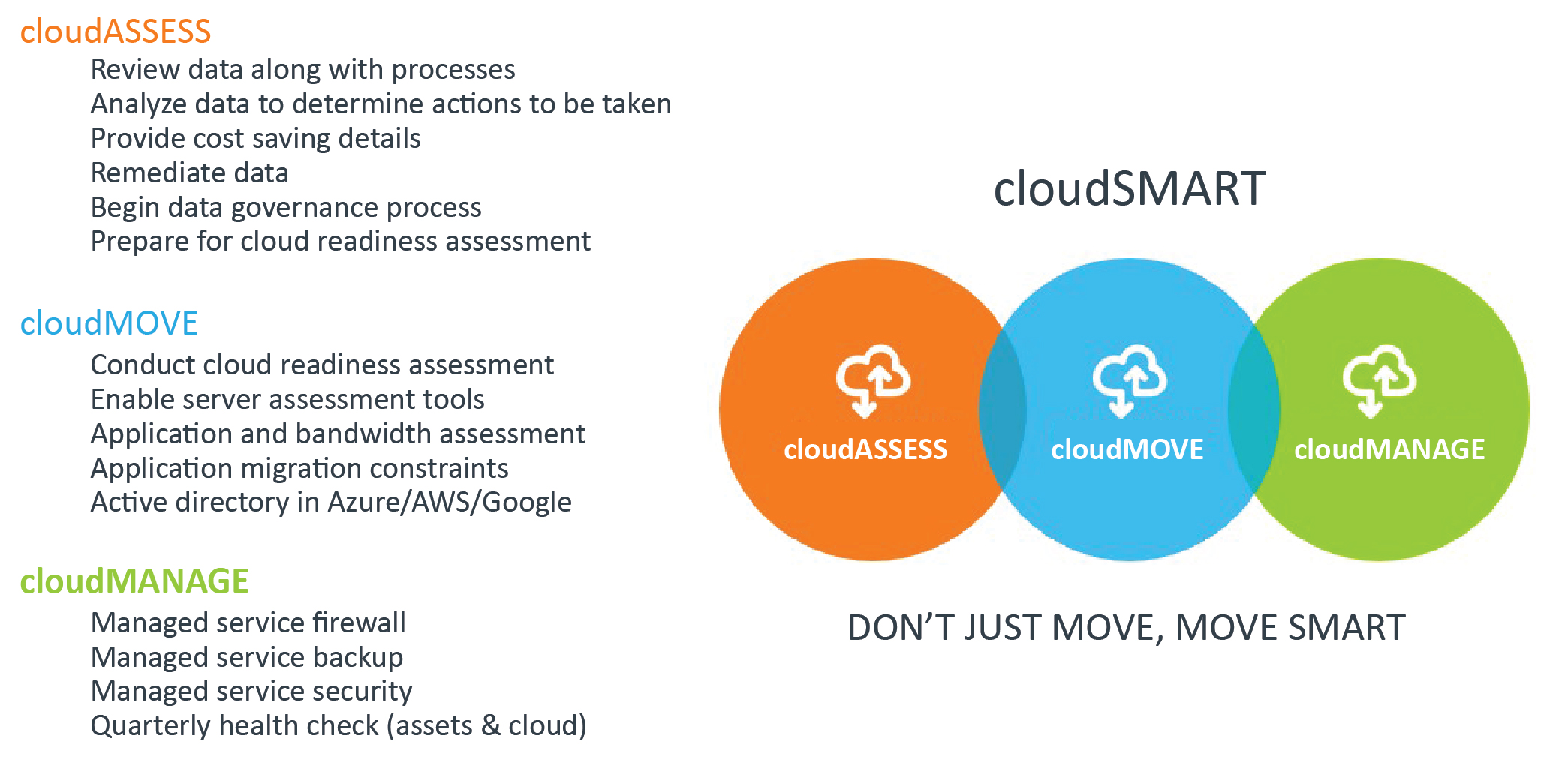 cloudASSESS
Review data along with processes
Analyze data to determine actions to be taken
Provide cost saving details
Remediate data
Begin data governance process
Prepare for cloud readiness assessment

cloudMOVE
Conduct cloud readiness assessment
Enable server assessment tools
Application and bandwidth assessment
Application migration constraints
Active directory in Azure/AWS/Google

cloudMANAGE
Managed service firewall
Managed service backup
Managed service security
Quarterly health check (assets & cloud)

cloudSMART

cloudASSESS

cloudMOVE

cloudMANAGE

DON'T JUST MOVE, MOVE SMART